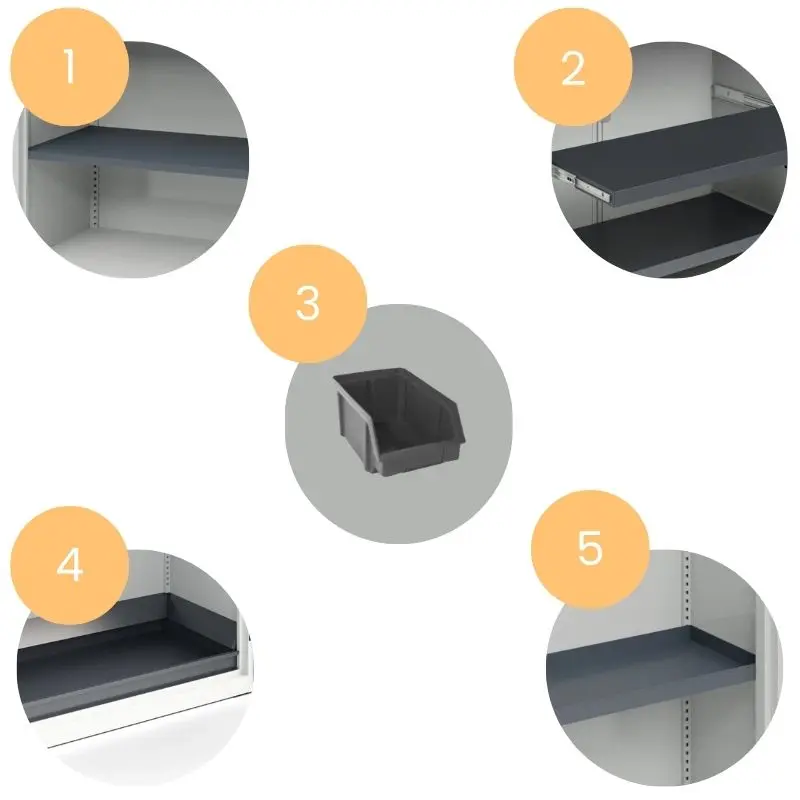 1

2

3

4

5