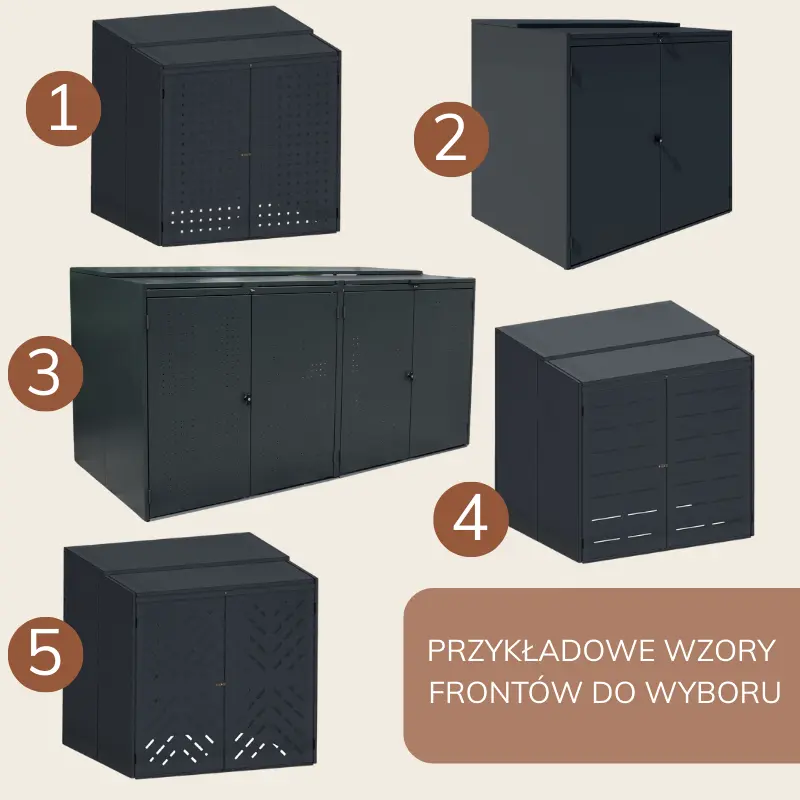 1

2

3

4

5

PRZYKŁADOWE WZORY FRONTÓW DO WYBORU