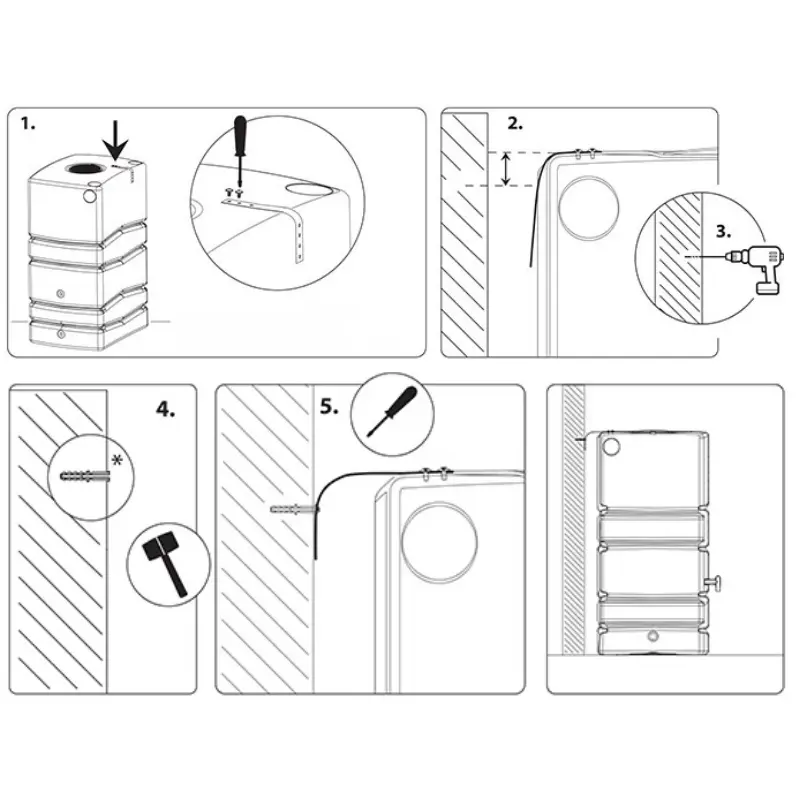 1.

2.

3.

4.

*

5.